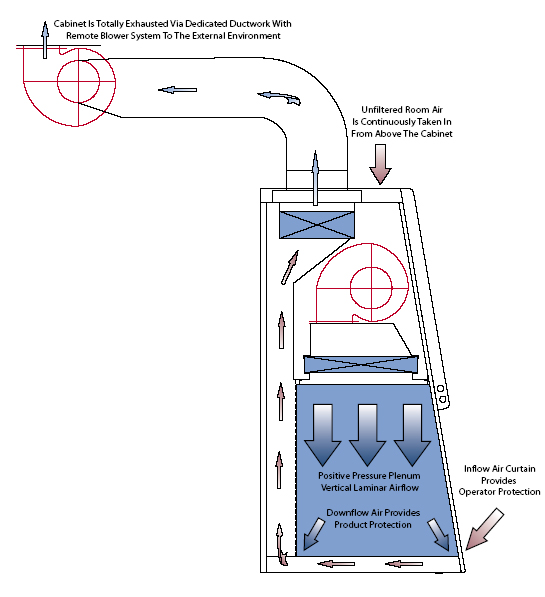 Cabinet Is Totally Exhausted Via Dedicated Ductwork With Remote Blower System To The External Environment

Unfiltered Room Air Is Continuously Taken In From Above The Cabinet

Positive Pressure Plenum Vertical Laminar Airflow

Downflow Air Provides Product Protection

Inflow Air Curtain Provides Operator Protection